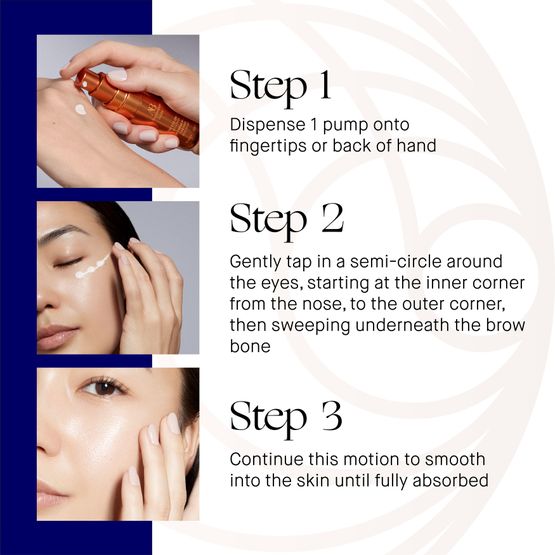 Step 1

Dispense 1 pump onto fingertips or back of hand

Step 2

Gently tap in a semi-circle around the eyes, starting at the inner corner from the nose, to the outer corner, then sweeping underneath the brow bone

Step 3

Continue this motion to smooth into the skin until fully absorbed