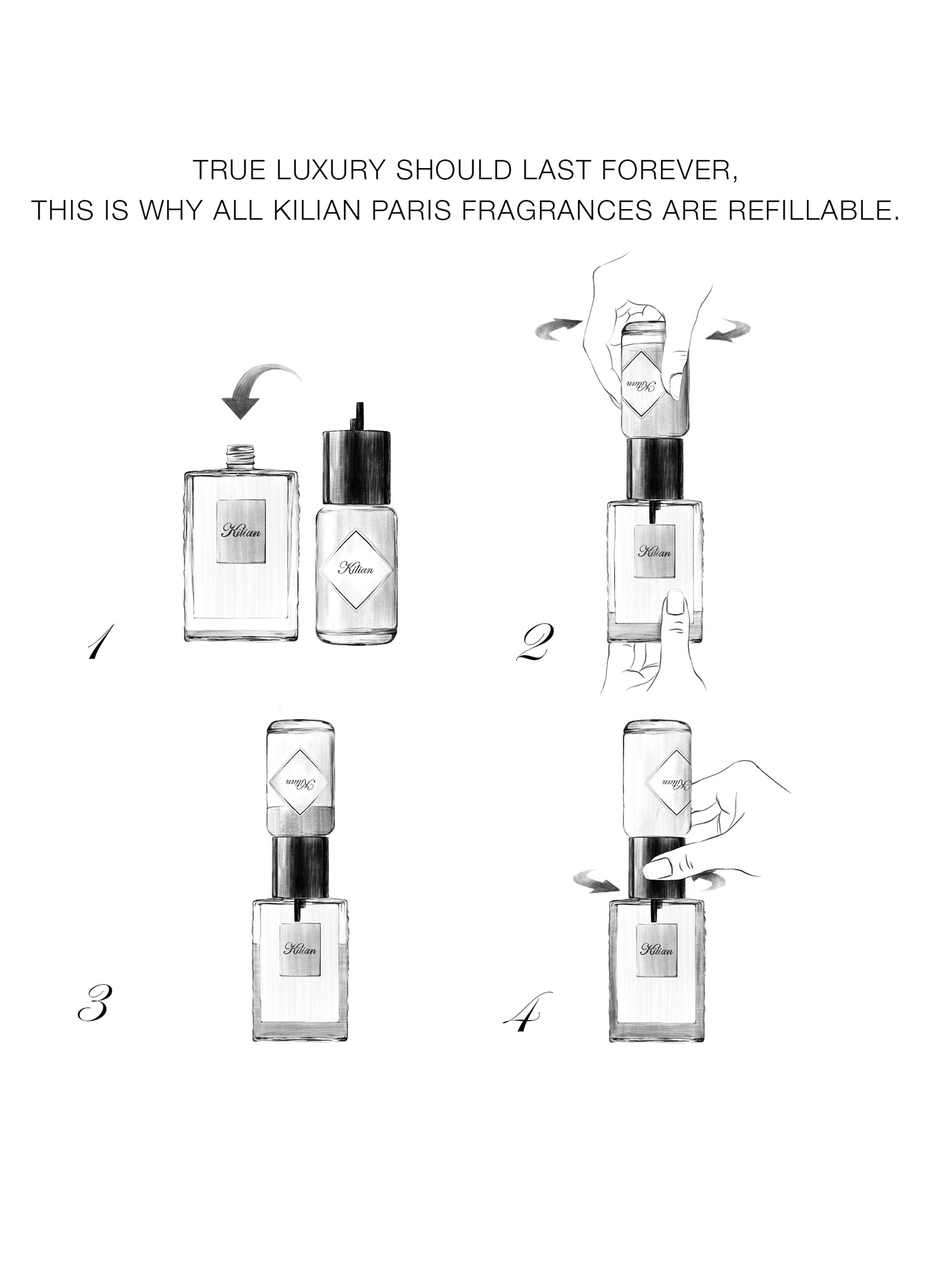 TRUE LUXURY SHOULD LAST FOREVER,
THIS IS WHY ALL KILIAN PARIS FRAGRANCES ARE REFILLABLE.

Kilian
Kilian
1

Kilian
Kilian
2

Kilian
Kilian
3

Kilian
Kilian
4