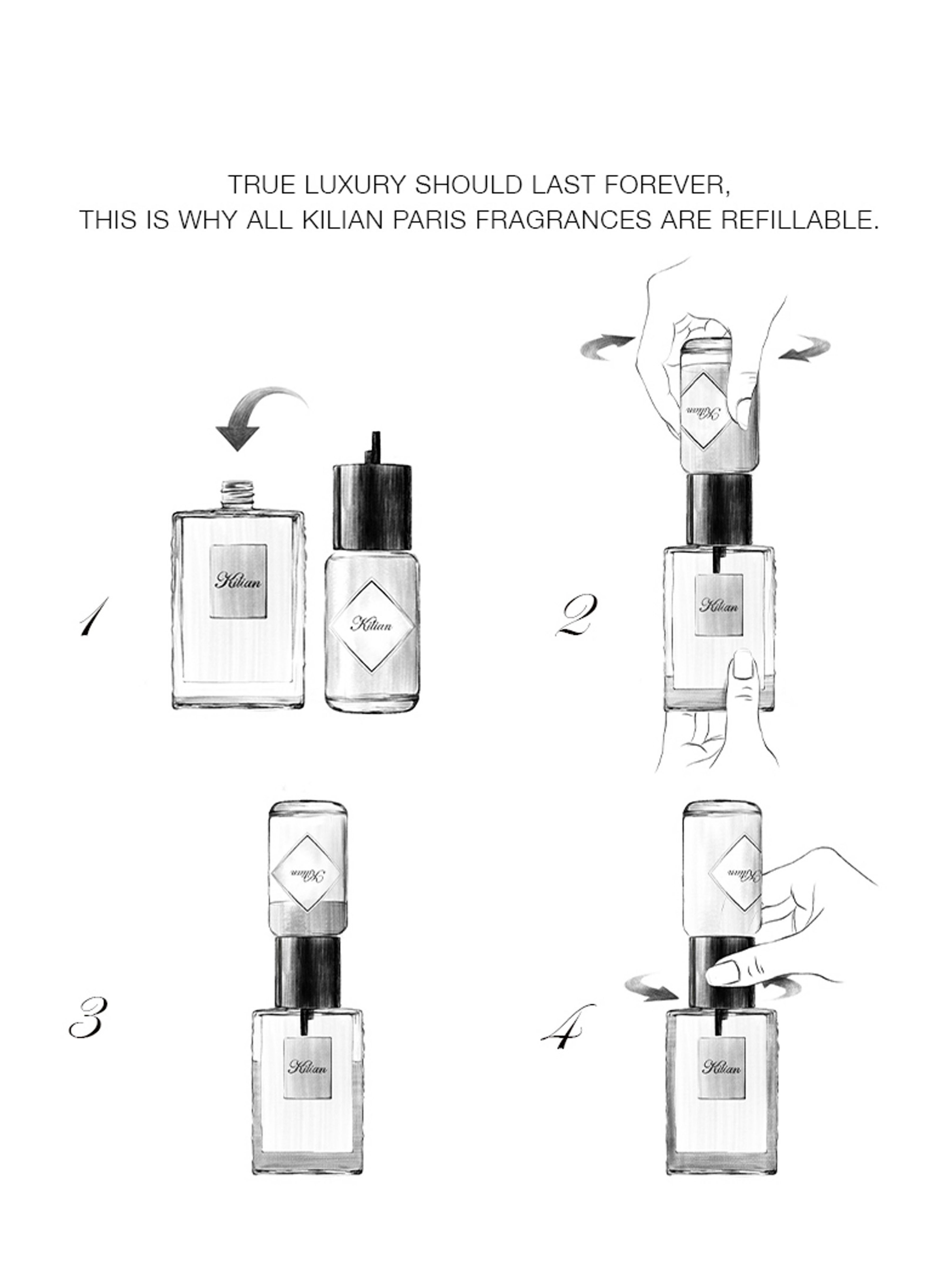 TRUE LUXURY SHOULD LAST FOREVER,
THIS IS WHY ALL KILIAN PARIS FRAGRANCES ARE REFILLABLE.

1

Kilian

Kilian

2

Kilian

Kilian

3

Kilian

Kilian

4

Kilian

Kilian